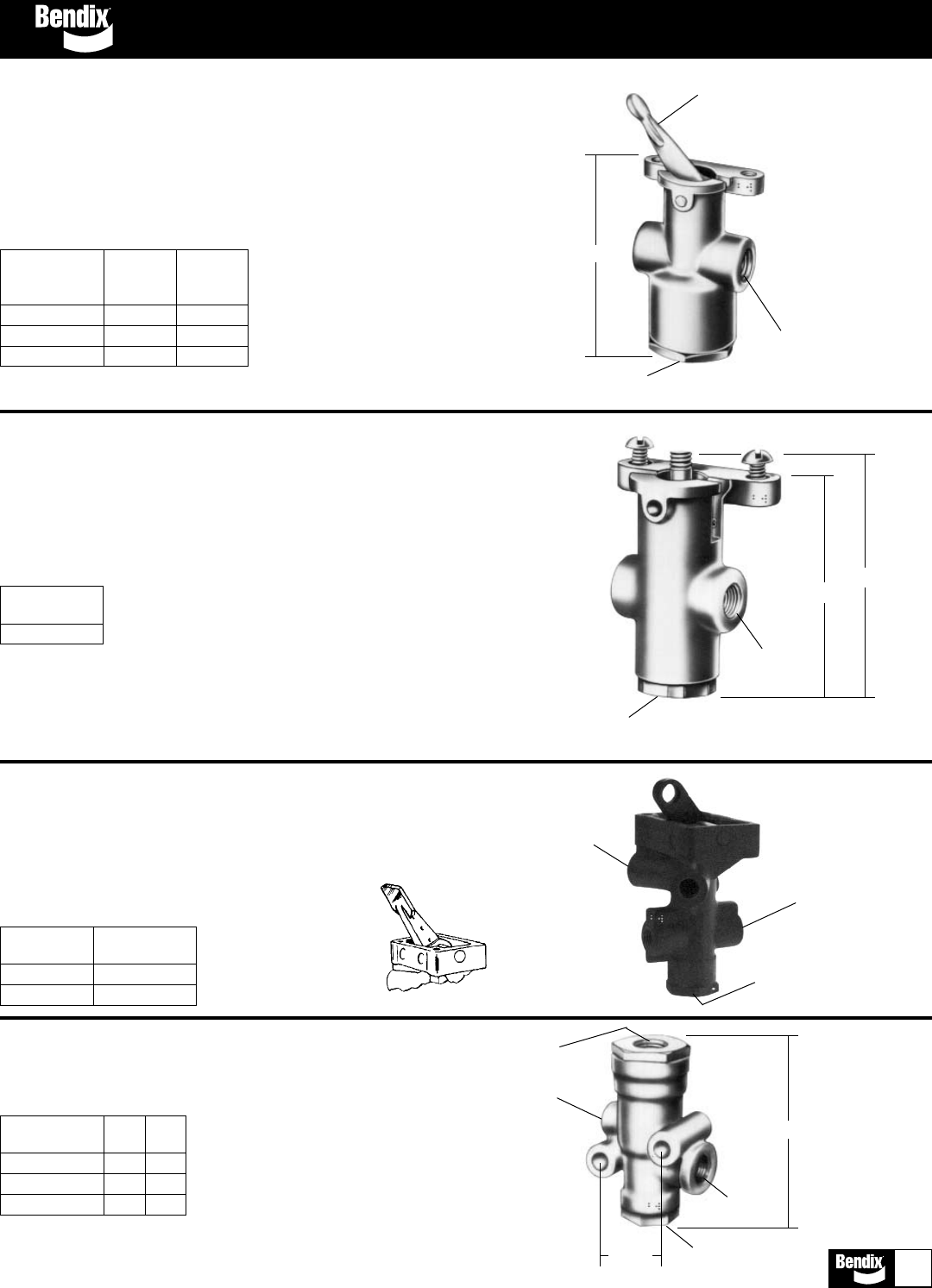 Bendix

Bendix